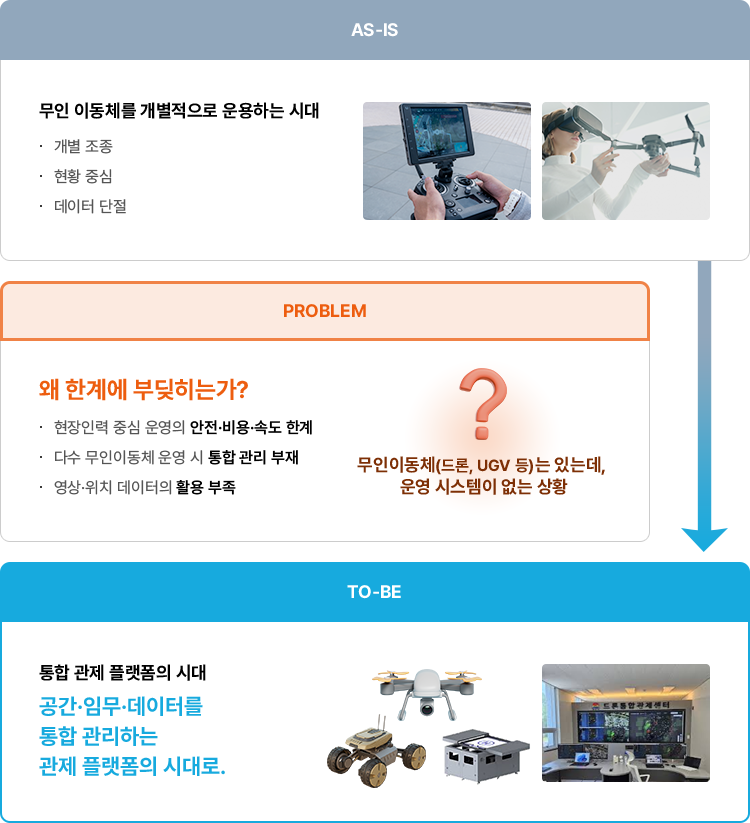 AS-IS

무인 이동체를 개별적으로 운용하는 시대

· 개별 조종
· 현황 중심
· 데이터 단절

PROBLEM

왜 한계에 부딪히는가?

· 현장인력 중심 운영의 안전·비용·속도 한계
· 다수 무인이동체 운영 시 통합 관리 부재
· 영상·위치 데이터의 활용 부족

?

무인이동체(드론, UGV 등)는 있는데, 운영 시스템이 없는 상황

TO-BE

통합 관제 플랫폼의 시대

공간·임무·데이터를 통합 관리하는 관제 플랫폼의 시대로.

드론통합관제센터